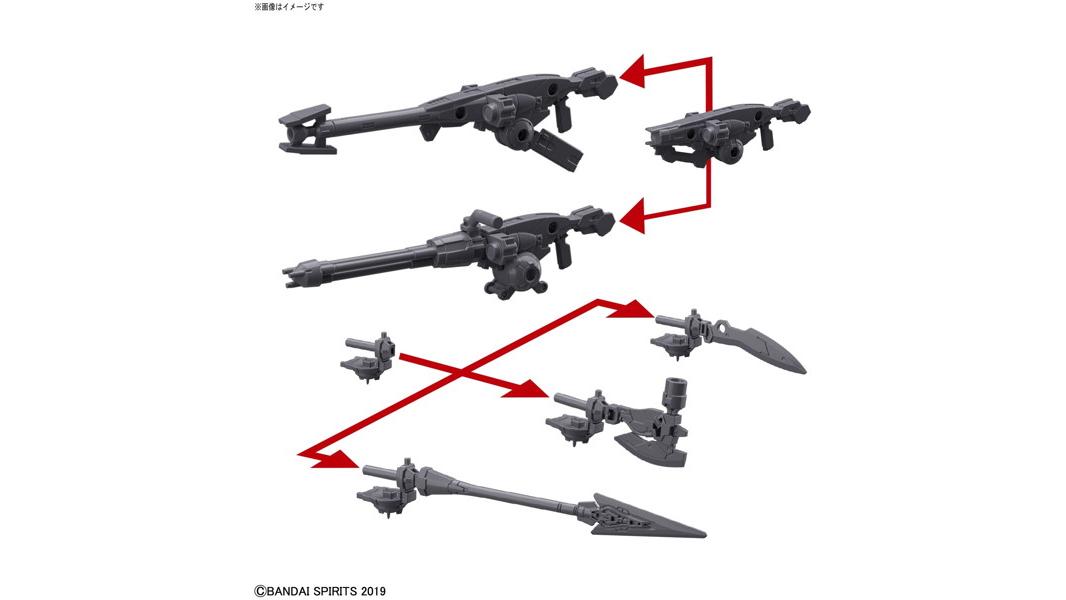 ※画像はイメージです

©BANDAI SPIRITS 2019